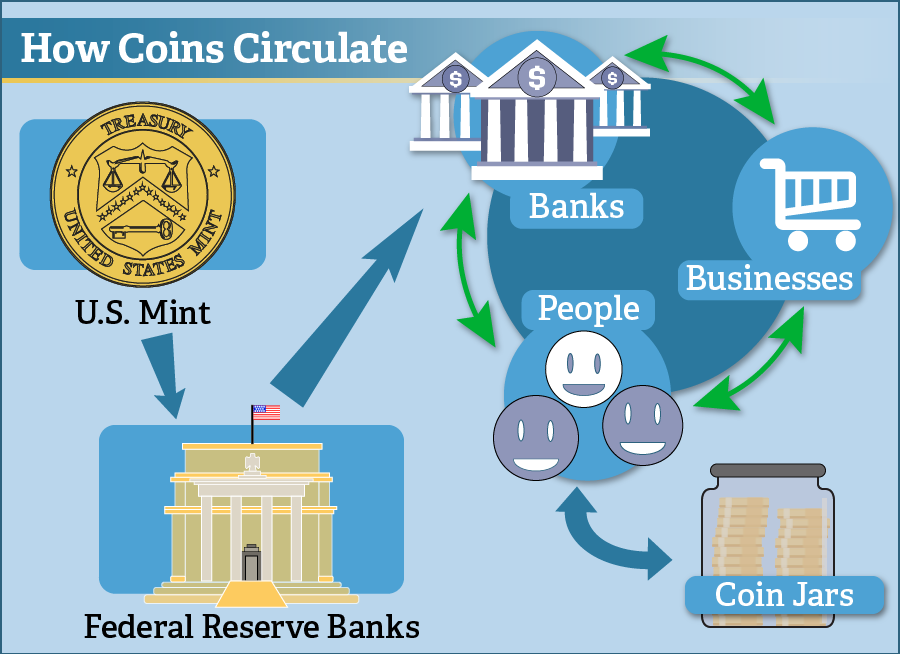 How Coins Circulate

TREASURY
UNITED STATES MINT

U.S. Mint

Federal Reserve Banks

$ $ $

Banks

Businesses

People

Coin Jars